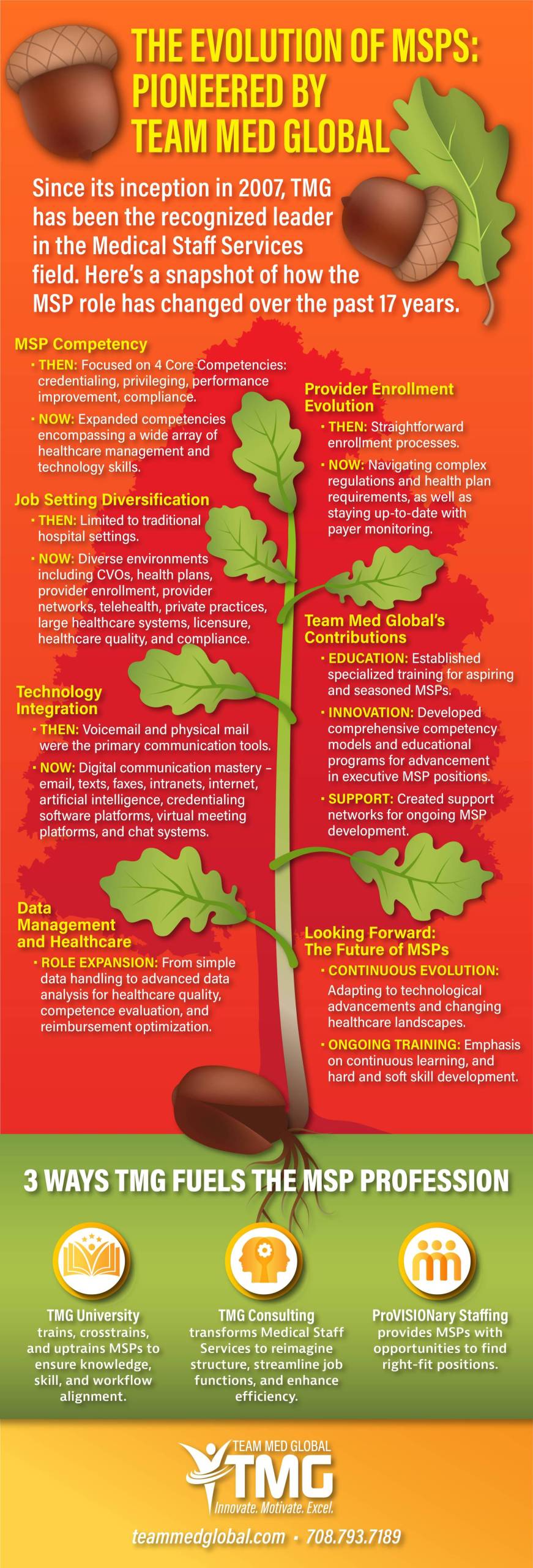 THE EVOLUTION OF MSPS: PIONEERED BY TEAM MED GLOBAL

Since its inception in 2007, TMG has been the recognized leader in the Medical Staff Services field. Here's a snapshot of how the MSP role has changed over the past 17 years.

MSP Competency
• THEN: Focused on 4 Core Competencies: credentialing, privileging, performance improvement, compliance.
• NOW: Expanded competencies encompassing a wide array of healthcare management and technology skills.

Job Setting Diversification
• THEN: Limited to traditional hospital settings.
• NOW: Diverse environments including CVOs, health plans, provider enrollment, provider networks, telehealth, private practices, large healthcare systems, licensure, healthcare quality, and compliance.

Technology Integration
• THEN: Voicemail and physical mail were the primary communication tools.
• NOW: Digital communication mastery – email, texts, faxes, intranets, internet, artificial intelligence, credentialing software platforms, virtual meeting platforms, and chat systems.

Data Management and Healthcare
• ROLE EXPANSION: From simple data handling to advanced data analysis for healthcare quality, competence evaluation, and reimbursement optimization.

Provider Enrollment Evolution
• THEN: Straightforward enrollment processes.
• NOW: Navigating complex regulations and health plan requirements, as well as staying up-to-date with payer monitoring.

Team Med Global's Contributions
• EDUCATION: Established specialized training for aspiring and seasoned MSPs.
• INNOVATION: Developed comprehensive competency models and educational programs for advancement in executive MSP positions.
• SUPPORT: Created support networks for ongoing MSP development.

Looking Forward: The Future of MSPs
• CONTINUOUS EVOLUTION: Adapting to technological advancements and changing healthcare landscapes.
• ONGOING TRAINING: Emphasis on continuous learning, and hard and soft skill development.

3 WAYS TMG FUELS THE MSP PROFESSION

TMG University trains, crosstrains, and uptrains MSPs to ensure knowledge, skill, and workflow alignment.

TMG Consulting transforms Medical Staff Services to reimagine structure, streamline job functions, and enhance efficiency.

ProVISIONary Staffing provides MSPs with opportunities to find right-fit positions.

TEAM MED GLOBAL
TMG
Innovate. Motivate. Excel.

teammedglobal.com • 708.793.7189