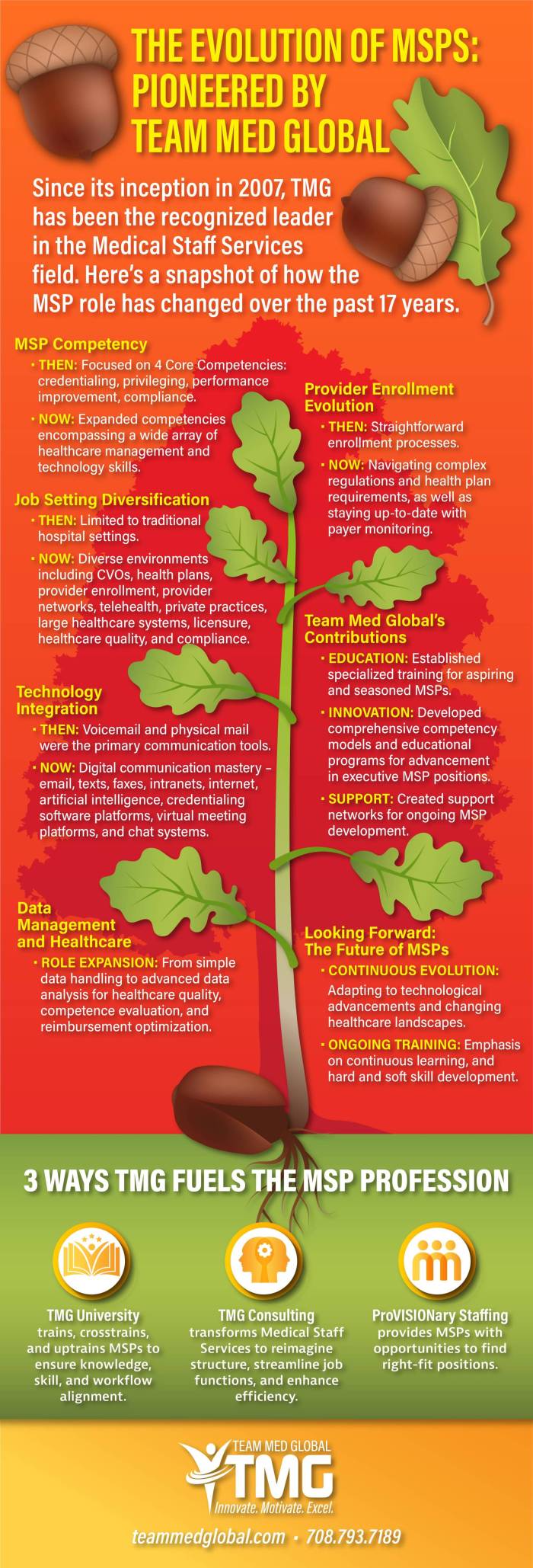 THE EVOLUTION OF MSPS: PIONEERED BY TEAM MED GLOBAL

Since its inception in 2007, TMG has been the recognized leader in the Medical Staff Services field. Here's a snapshot of how the MSP role has changed over the past 17 years.

MSP Competency
• THEN: Focused on 4 Core Competencies: credentialing, privileging, performance improvement, compliance.
• NOW: Expanded competencies encompassing a wide array of healthcare management and technology skills.

Job Setting Diversification
• THEN: Limited to traditional hospital settings.
• NOW: Diverse environments including CVOs, health plans, provider enrollment, provider networks, telehealth, private practices, large healthcare systems, licensure, healthcare quality, and compliance.

Technology Integration
• THEN: Voicemail and physical mail were the primary communication tools.
• NOW: Digital communication mastery – email, texts, faxes, intranets, internet, artificial intelligence, credentialing software platforms, virtual meeting platforms, and chat systems.

Data Management and Healthcare
• ROLE EXPANSION: From simple data handling to advanced data analysis for healthcare quality, competence evaluation, and reimbursement optimization.

Provider Enrollment Evolution
• THEN: Straightforward enrollment processes.
• NOW: Navigating complex regulations and health plan requirements, as well as staying up-to-date with payer monitoring.

Team Med Global's Contributions
• EDUCATION: Established specialized training for aspiring and seasoned MSPs.
• INNOVATION: Developed comprehensive competency models and educational programs for advancement in executive MSP positions.
• SUPPORT: Created support networks for ongoing MSP development.

Looking Forward: The Future of MSPs
• CONTINUOUS EVOLUTION: Adapting to technological advancements and changing healthcare landscapes.
• ONGOING TRAINING: Emphasis on continuous learning, and hard and soft skill development.

3 WAYS TMG FUELS THE MSP PROFESSION

TMG University trains, crosstrains, and uptrains MSPs to ensure knowledge, skill, and workflow alignment.

TMG Consulting transforms Medical Staff Services to reimagine structure, streamline job functions, and enhance efficiency.

ProVISIONary Staffing provides MSPs with opportunities to find right-fit positions.

TEAM MED GLOBAL
TMG
Innovate. Motivate. Excel.

teammedglobal.com • 708.793.7189