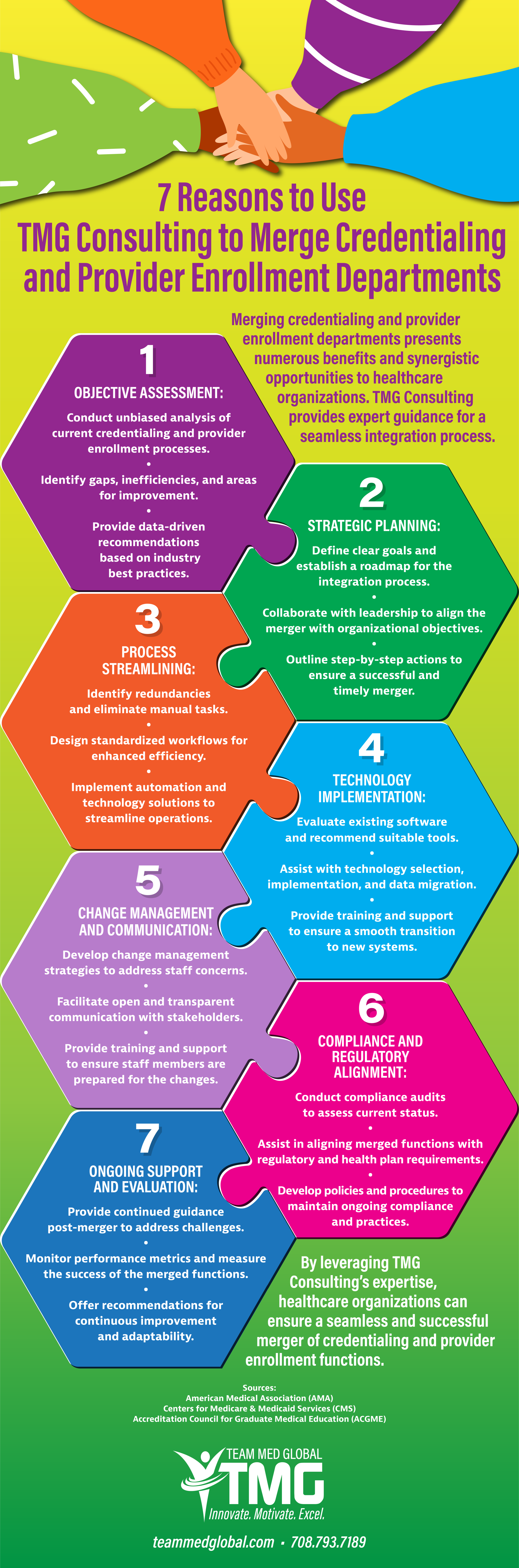 7 Reasons to Use
TMG Consulting to Merge Credentialing and Provider Enrollment Departments

Merging credentialing and provider enrollment departments presents numerous benefits and synergistic opportunities to healthcare organizations. TMG Consulting provides expert guidance for a seamless integration process.

1
OBJECTIVE ASSESSMENT:
Conduct unbiased analysis of current credentialing and provider enrollment processes.
•
Identify gaps, inefficiencies, and areas for improvement.
•
Provide data-driven recommendations based on industry best practices.

2
STRATEGIC PLANNING:
Define clear goals and establish a roadmap for the integration process.
•
Collaborate with leadership to align the merger with organizational objectives.
•
Outline step-by-step actions to ensure a successful and timely merger.

3
PROCESS STREAMLINING:
Identify redundancies and eliminate manual tasks.
•
Design standardized workflows for enhanced efficiency.
•
Implement automation and technology solutions to streamline operations.

4
TECHNOLOGY IMPLEMENTATION:
Evaluate existing software and recommend suitable tools.
•
Assist with technology selection, implementation, and data migration.
•
Provide training and support to ensure a smooth transition to new systems.

5
CHANGE MANAGEMENT AND COMMUNICATION:
Develop change management strategies to address staff concerns.
•
Facilitate open and transparent communication with stakeholders.
•
Provide training and support to ensure staff members are prepared for the changes.

6
COMPLIANCE AND REGULATORY ALIGNMENT:
Conduct compliance audits to assess current status.
•
Assist in aligning merged functions with regulatory and health plan requirements.
•
Develop policies and procedures to maintain ongoing compliance and practices.

7
ONGOING SUPPORT AND EVALUATION:
Provide continued guidance post-merger to address challenges.
•
Monitor performance metrics and measure the success of the merged functions.
•
Offer recommendations for continuous improvement and adaptability.

By leveraging TMG Consulting's expertise, healthcare organizations can ensure a seamless and successful merger of credentialing and provider enrollment functions.

Sources:
American Medical Association (AMA)
Centers for Medicare & Medicaid Services (CMS)
Accreditation Council for Graduate Medical Education (ACGME)

TEAM MED GLOBAL
TMG
Innovate. Motivate. Excel.

teammedglobal.com • 708.793.7189