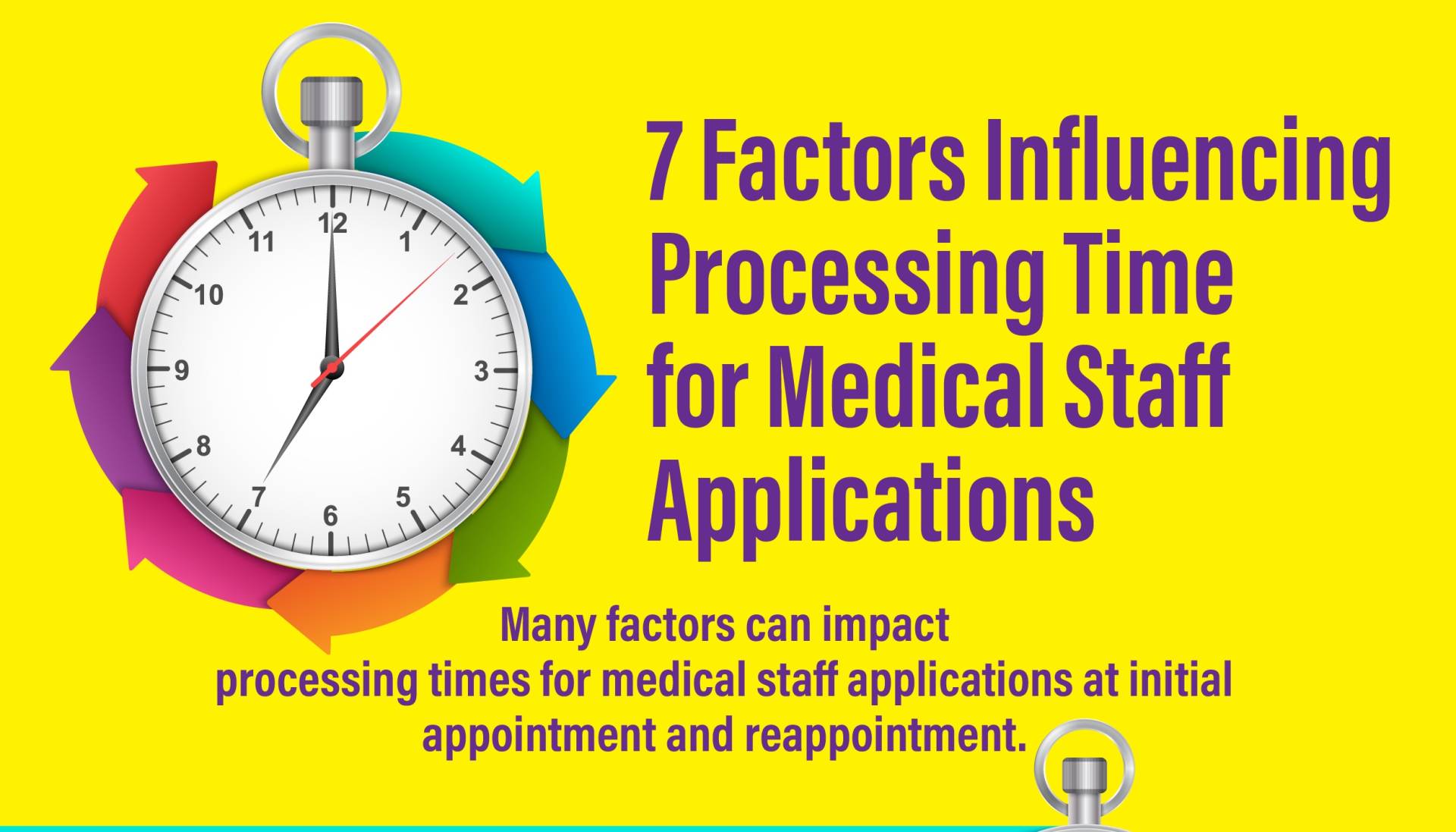 12
1
2
3
4
5
6
7
8
9
10
11

7 Factors Influencing Processing Time for Medical Staff Applications

Many factors can impact processing times for medical staff applications at initial appointment and reappointment.